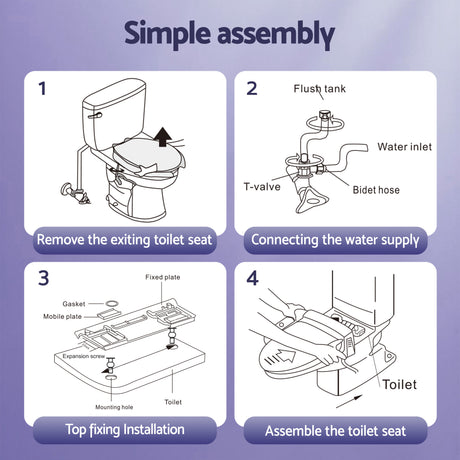 Simple assembly

1

Remove the exiting toilet seat

2

Flush tank

Water inlet

T-valve

Bidet hose

Connecting the water supply

3

Fixed plate

Gasket

Mobile plate

Expansion screw

Mounting hole

Toilet

Top fixing Installation

4

Toilet

Assemble the toilet seat