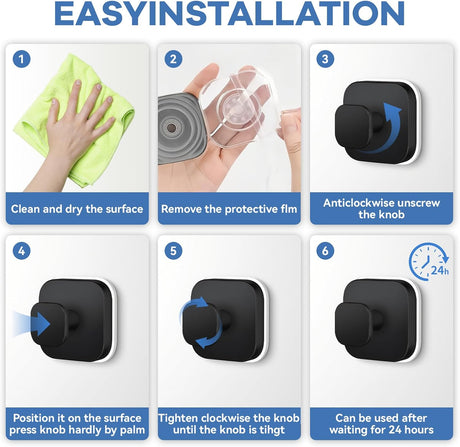 EASYINSTALLATION

1

Clean and dry the surface

2

Remove the protective flm

3

Anticlockwise unscrew the knob

4

Position it on the surface press knob hardly by palm

5

Tighten clockwise the knob until the knob is tihgt

6

24h

Can be used after waiting for 24 hours