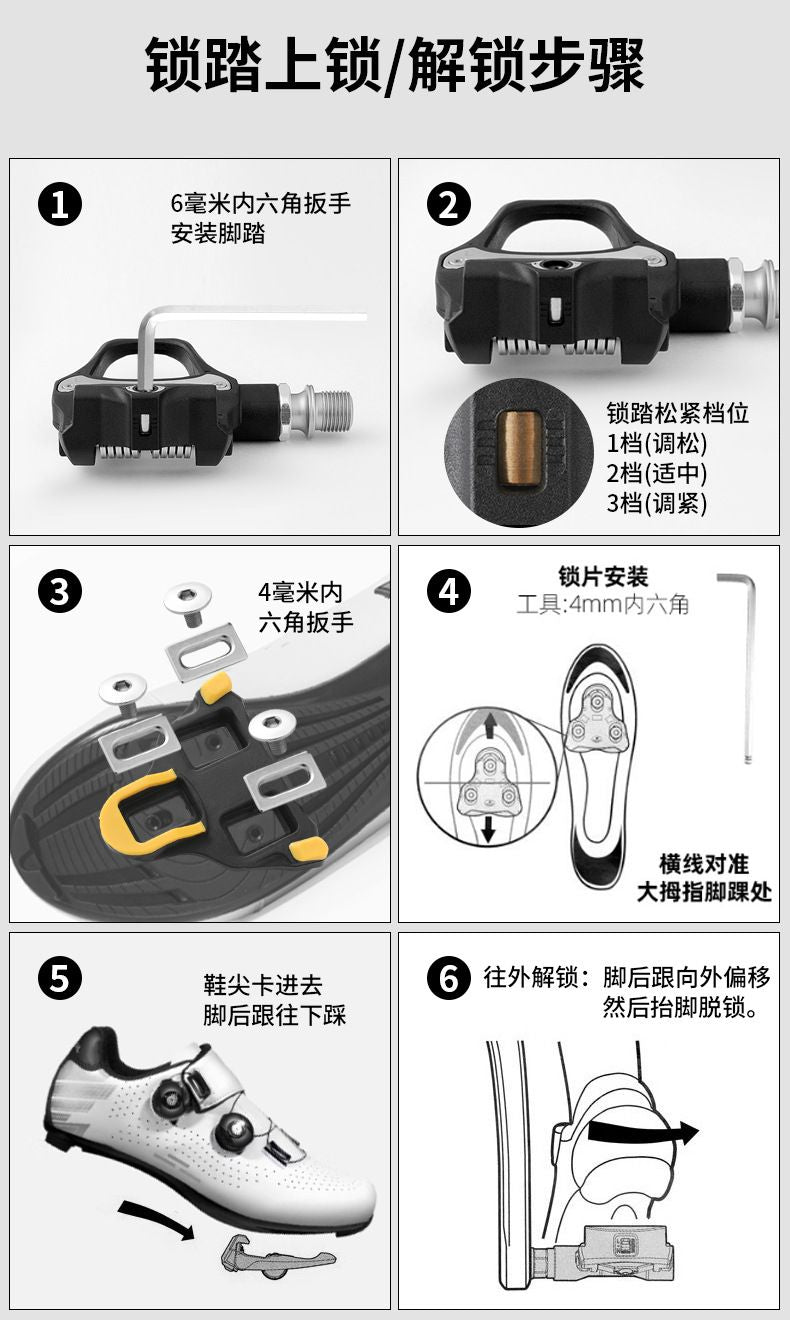 锁踏上锁/解锁步骤

1
6毫米内六角扳手
安装脚踏

2
锁踏松紧档位
1档(调松)
2档(适中)
3档(调紧)

3
4毫米内
六角扳手

4
锁片安装
工具:4mm内六角
横线对准
大拇指脚踝处

5
鞋尖卡进去
脚后跟往下踩

6
往外解锁：脚后跟向外偏移
然后抬脚脱锁。