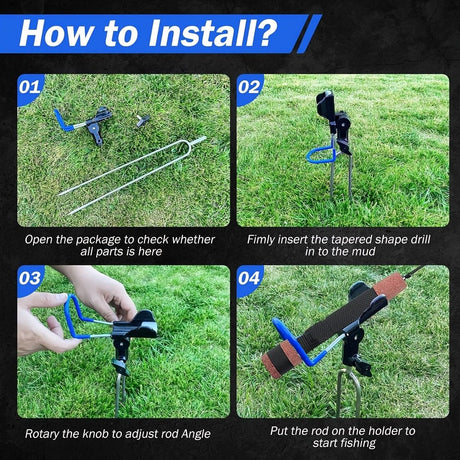 How to Install?

01

Open the package to check whether all parts is here

02

Fimly insert the tapered shape drill in to the mud

03

Rotary the knob to adjust rod Angle

04

Put the rod on the holder to start fishing