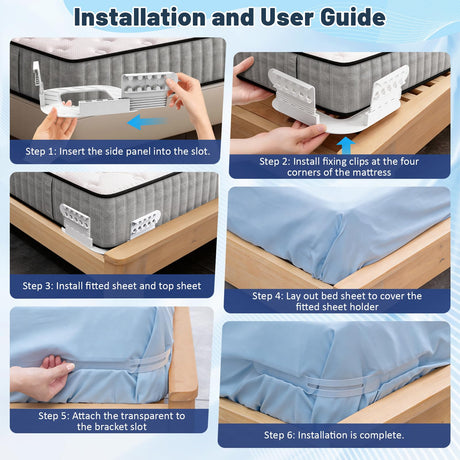 Installation and User Guide

Step 1: Insert the side panel into the slot.

Step 2: Install fixing clips at the four corners of the mattress

Step 3: Install fitted sheet and top sheet

Step 4: Lay out bed sheet to cover the fitted sheet holder

Step 5: Attach the transparent to the bracket slot

Step 6: Installation is complete.