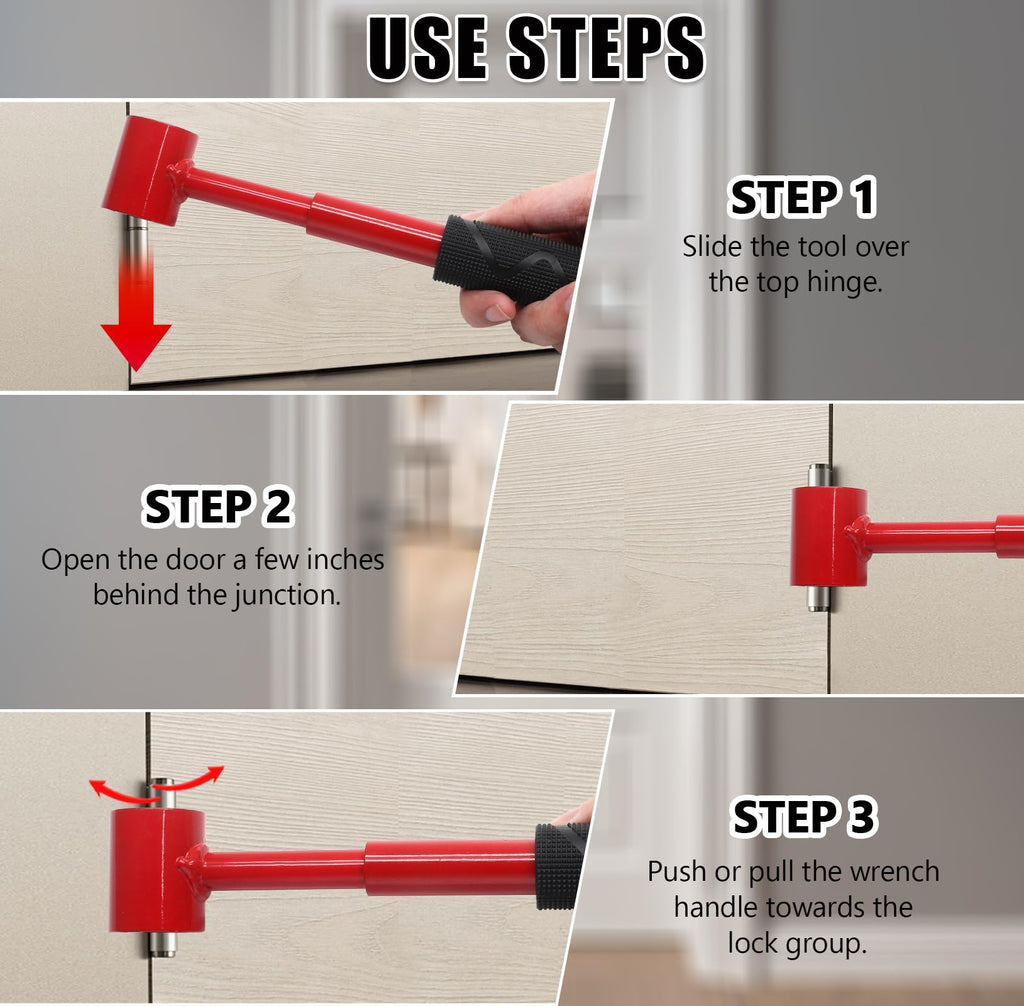 USE STEPS

STEP 1
Slide the tool over the top hinge.

STEP 2
Open the door a few inches behind the junction.

STEP 3
Push or pull the wrench handle towards the lock group.