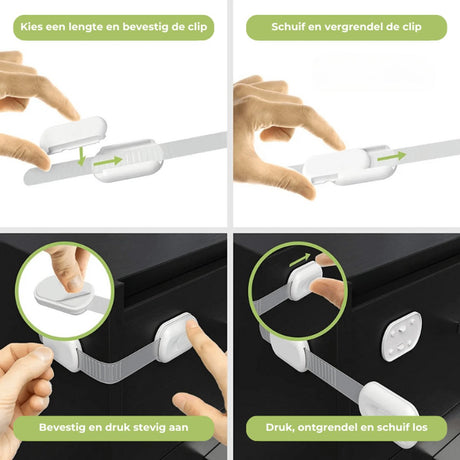 Kies een lengte en bevestig de clip

Schuif en vergrendel de clip

Bevestig en druk stevig aan

Druk, ontgrendel en schuif los