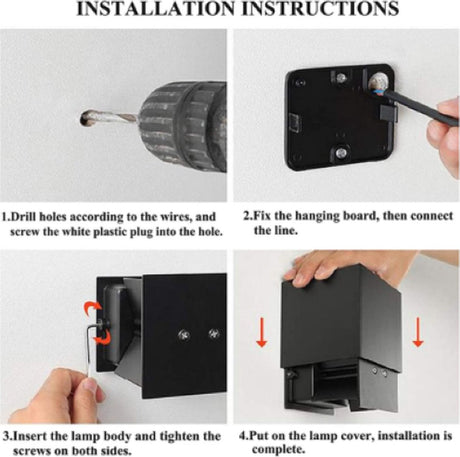 INSTALLATION INSTRUCTIONS

1.Drill holes according to the wires, and screw the white plastic plug into the hole.

2.Fix the hanging board, then connect the line.

3.Insert the lamp body and tighten the screws on both sides.

4.Put on the lamp cover, installation is complete.