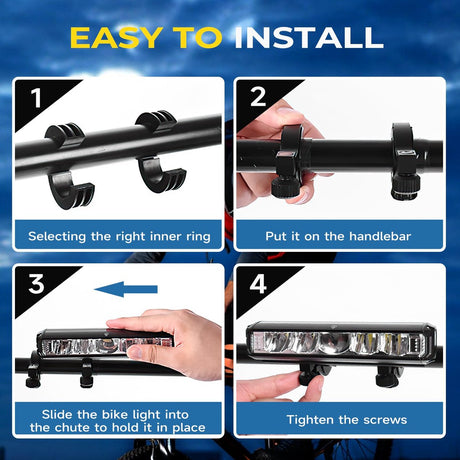 EASY TO INSTALL

1

Selecting the right inner ring

2

Put it on the handlebar

3

Slide the bike light into the chute to hold it in place

4

Tighten the screws