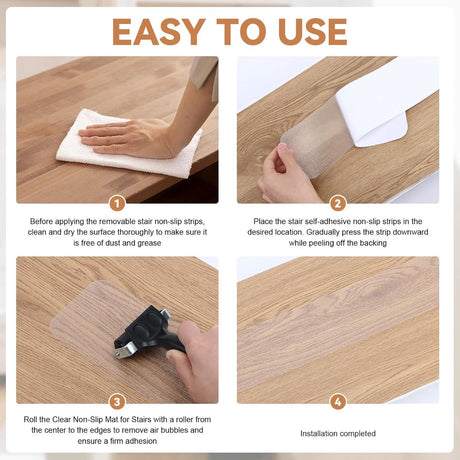 EASY TO USE

1

Before applying the removable stair non-slip strips, clean and dry the surface thoroughly to make sure it is free of dust and grease

2

Place the stair self-adhesive non-slip strips in the desired location. Gradually press the strip downward while peeling off the backing

3

Roll the Clear Non-Slip Mat for Stairs with a roller from the center to the edges to remove air bubbles and ensure a firm adhesion

4

Installation completed