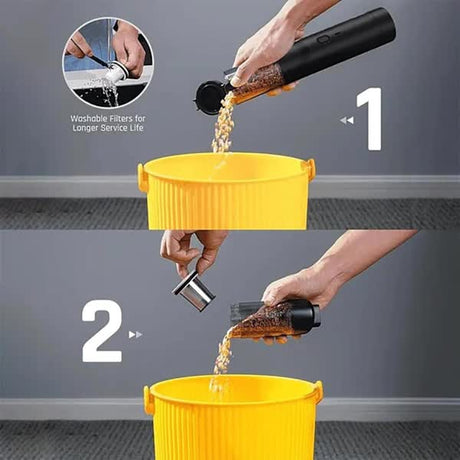 Washable Filters for Longer Service Life

1

2