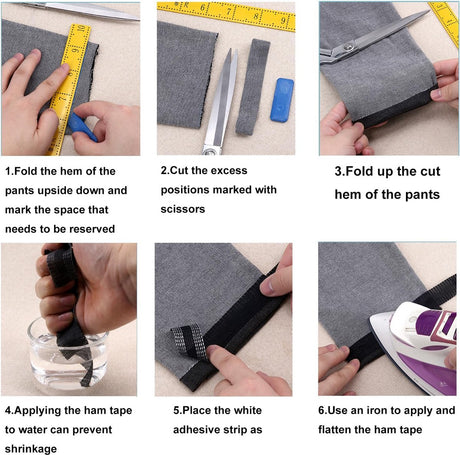 1.Fold the hem of the pants upside down and mark the space that needs to be reserved

2.Cut the excess positions marked with scissors

3.Fold up the cut hem of the pants

4.Applying the ham tape to water can prevent shrinkage

5.Place the white adhesive strip as

6.Use an iron to apply and flatten the ham tape