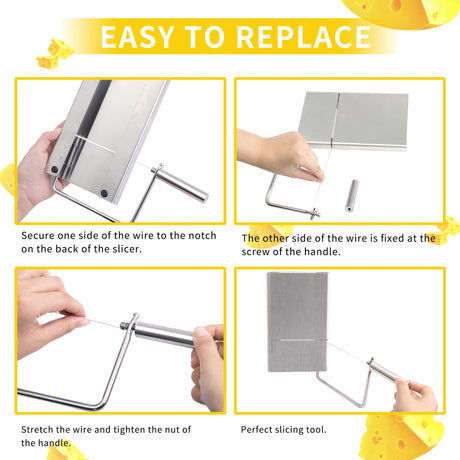 EASY TO REPLACE

Secure one side of the wire to the notch on the back of the slicer.

The other side of the wire is fixed at the screw of the handle.

Stretch the wire and tighten the nut of the handle.

Perfect slicing tool.