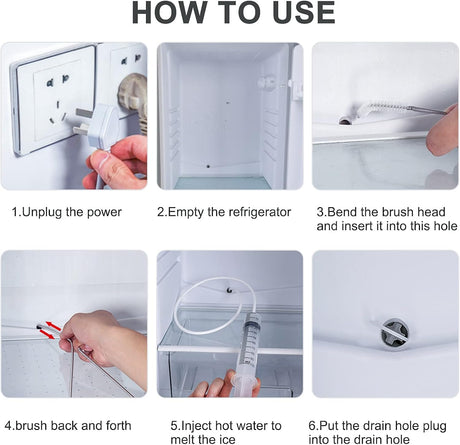 HOW TO USE

1.Unplug the power

2.Empty the refrigerator

3.Bend the brush head and insert it into this hole

4.brush back and forth

5.Inject hot water to melt the ice

6.Put the drain hole plug into the drain hole