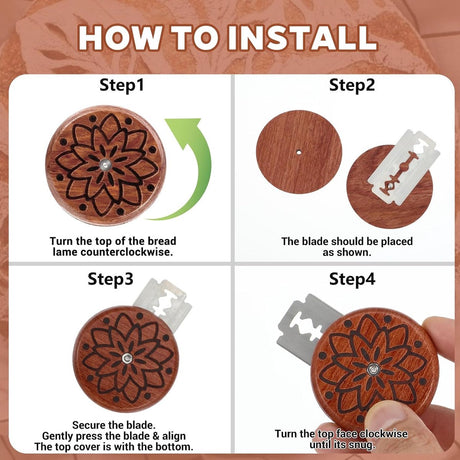 HOW TO INSTALL

Step1

Turn the top of the bread lame counterclockwise.

Step2

The blade should be placed as shown.

Step3

Secure the blade.
Gently press the blade & align
The top cover is with the bottom.

Step4

Turn the top face clockwise until its snug.