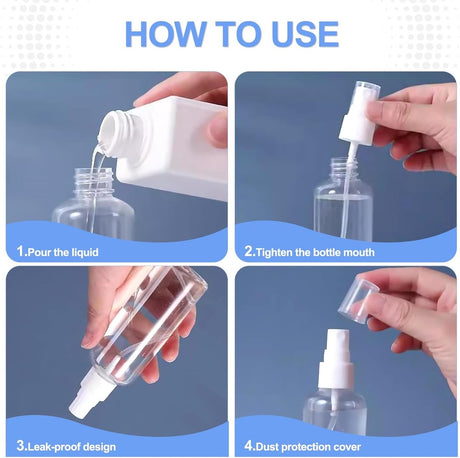 HOW TO USE

1.Pour the liquid

2.Tighten the bottle mouth

3.Leak-proof design

4.Dust protection cover