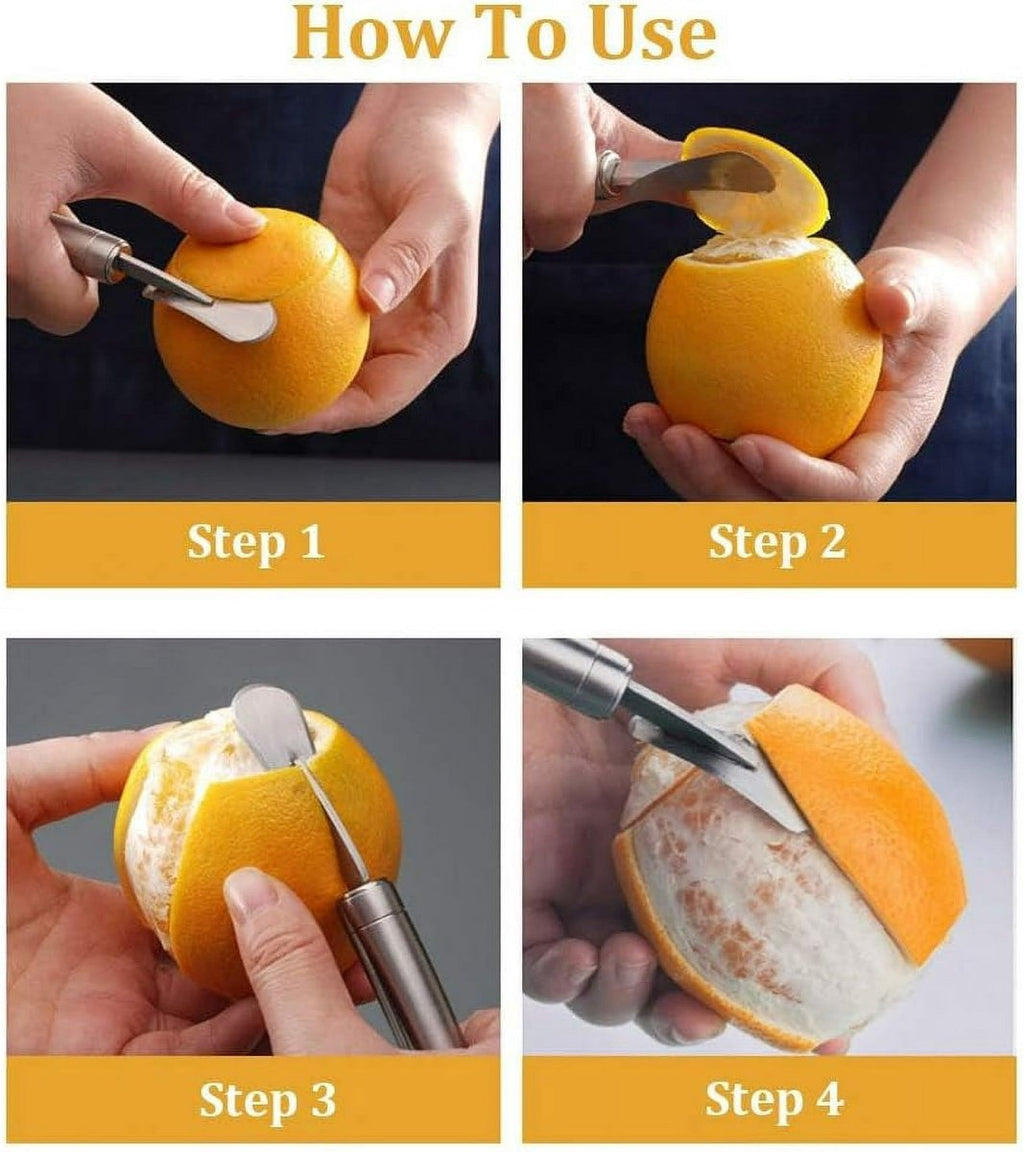 How To Use

Step 1

Step 2

Step 3

Step 4