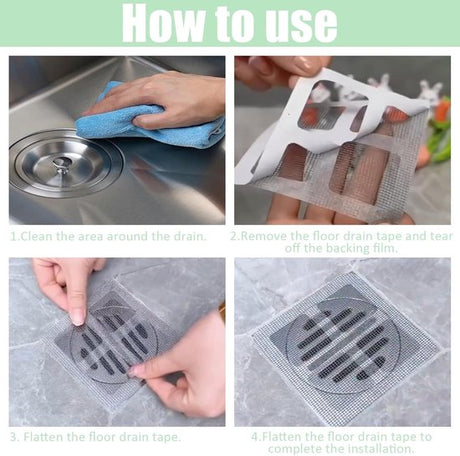 How to use

1.Clean the area around the drain.

2.Remove the floor drain tape and tear off the backing film.

3. Flatten the floor drain tape.

4.Flatten the floor drain tape to complete the installation.