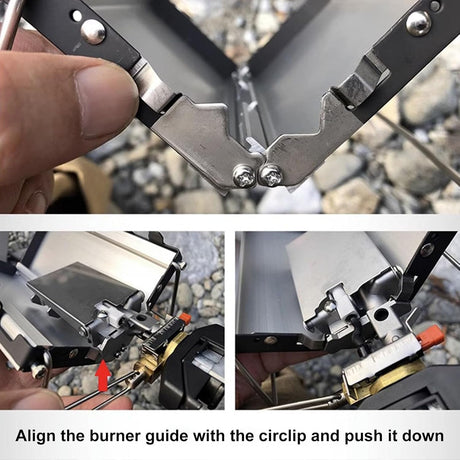 Align the burner guide with the circlip and push it down