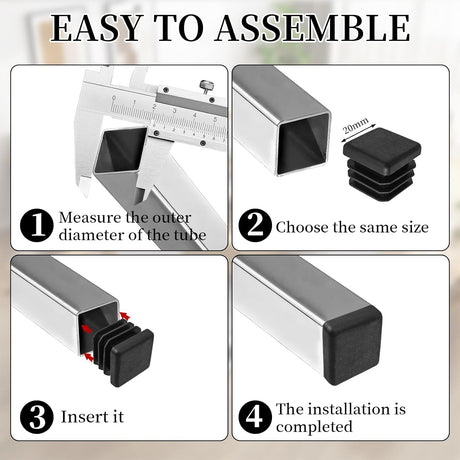 EASY TO ASSEMBLE

0 1 2 3 4 5

1 Measure the outer diameter of the tube

20mm

2 Choose the same size

3 Insert it

4 The installation is completed