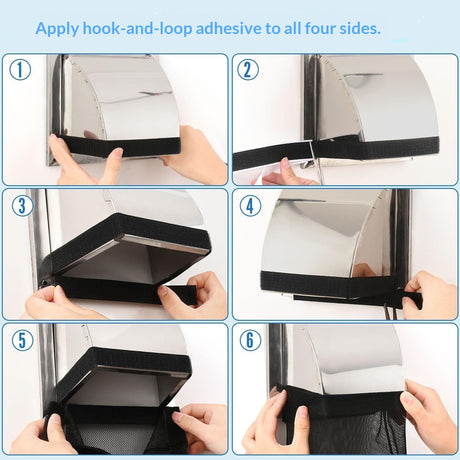 Apply hook-and-loop adhesive to all four sides.

1

2

3

4

5

6