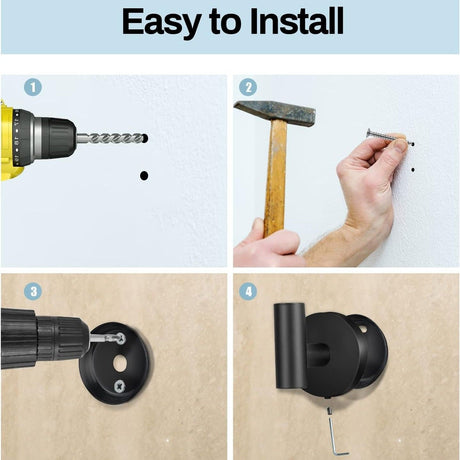 Easy to Install

1

2

3

4