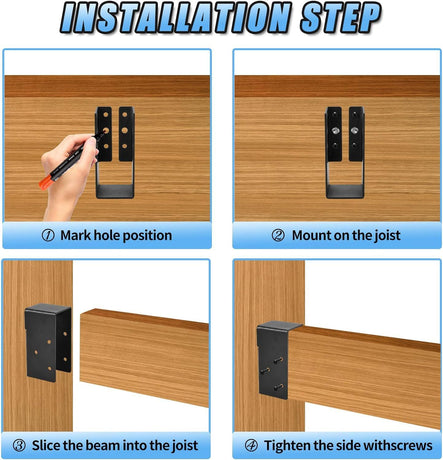 INSTALLATION STEP

① Mark hole position

② Mount on the joist

③ Slice the beam into the joist

④ Tighten the side withscrews