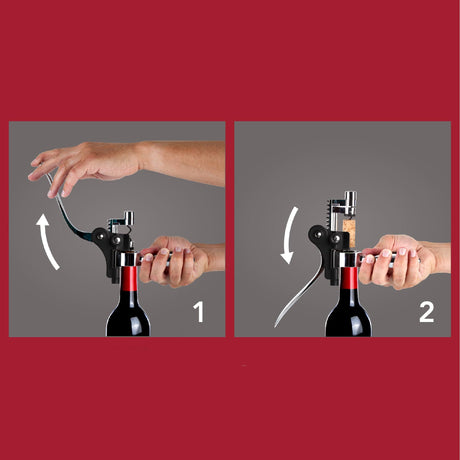 1

2