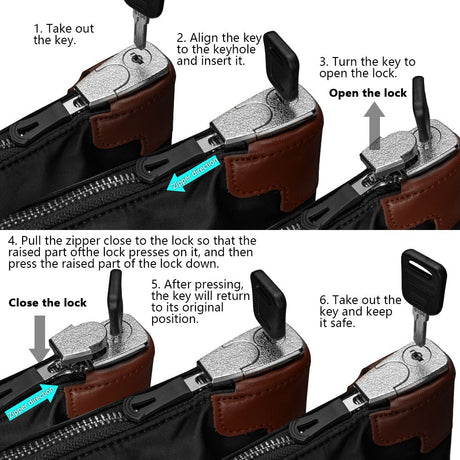 1. Take out the key.

2. Align the key to the keyhole and insert it.

3. Turn the key to open the lock.

Open the lock

Zipper direction

4. Pull the zipper close to the lock so that the raised part ofthe lock presses on it, and then press the raised part of the lock down.

Close the lock

Zipper direction

5. After pressing, the key will return to its original position.

6. Take out the key and keep it safe.