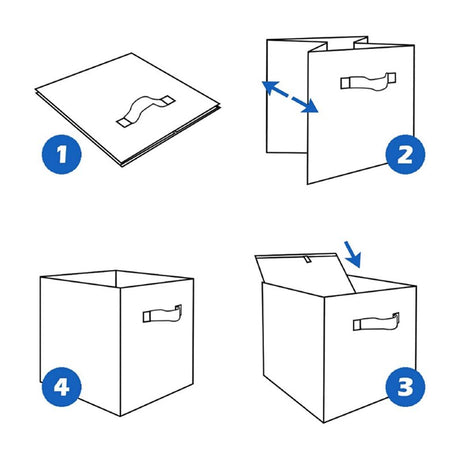 1

2

4

3