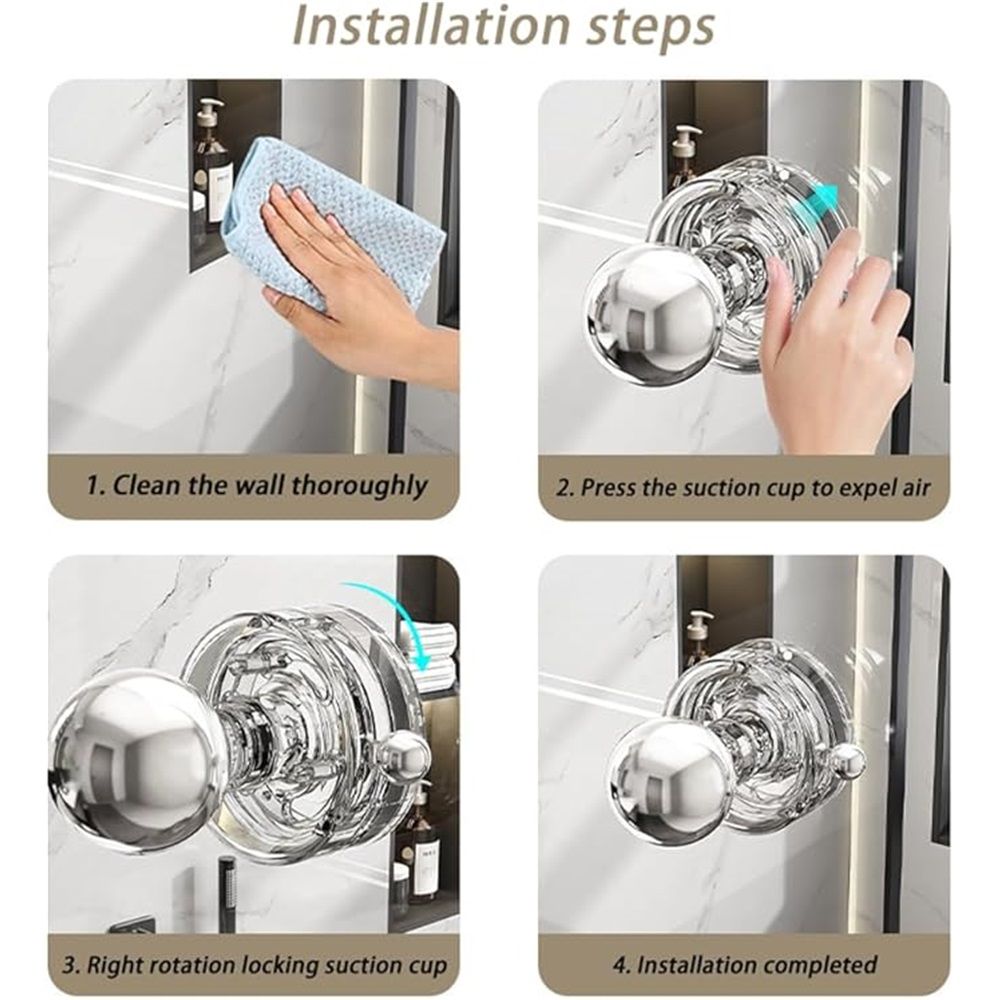 Installation steps

1. Clean the wall thoroughly

2. Press the suction cup to expel air

3. Right rotation locking suction cup

4. Installation completed