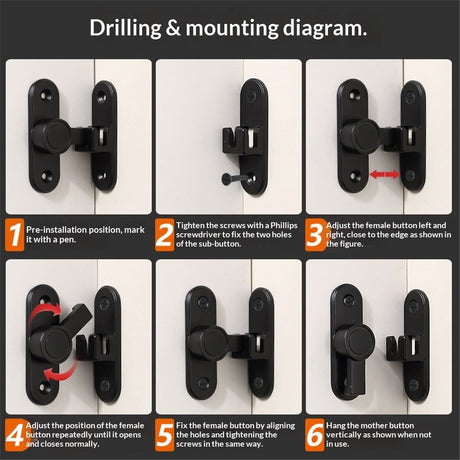 Drilling & mounting diagram.

1 Pre-installation position, mark it with a pen.

2 Tighten the screws with a Phillips screwdriver to fix the two holes of the sub-button.

3 Adjust the female button left and right, close to the edge as shown in the figure.

4 Adjust the position of the female button repeatedly until it opens and closes normally.

5 Fix the female button by aligning the holes and tightening the screws in the same way.

6 Hang the mother button vertically as shown when not in use.