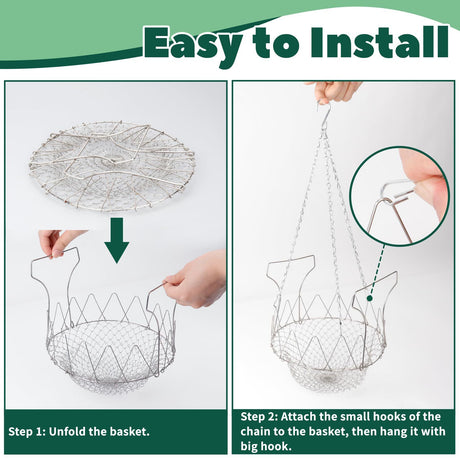 Easy to Install

Step 1: Unfold the basket.

Step 2: Attach the small hooks of the chain to the basket, then hang it with big hook.