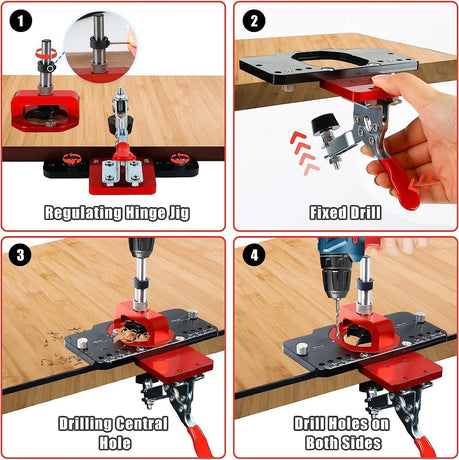 1

Regulating Hinge Jig

2

Fixed Drill

3

Drilling Central Hole

4

Drill Holes on Both Sides