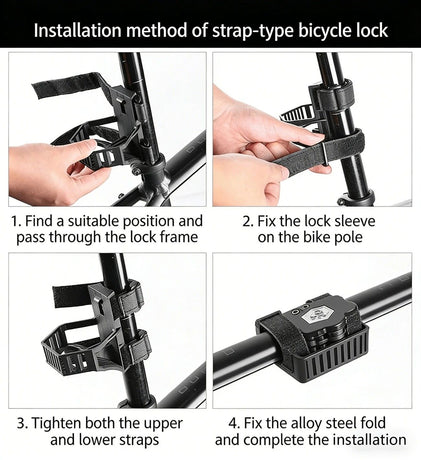 Installation method of strap-type bicycle lock

1. Find a suitable position and pass through the lock frame

2. Fix the lock sleeve on the bike pole

3. Tighten both the upper and lower straps

4. Fix the alloy steel fold and complete the installation