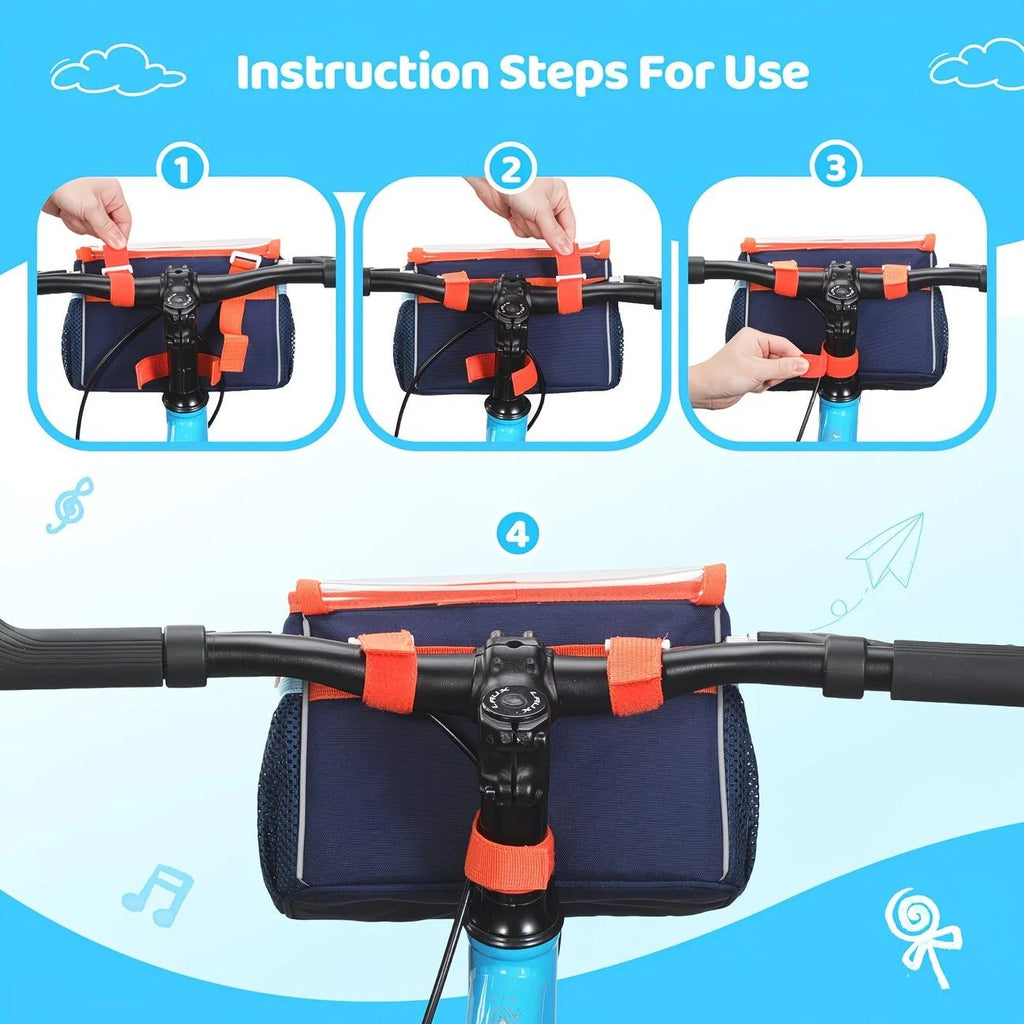 Instruction Steps For Use

1

2

3

4