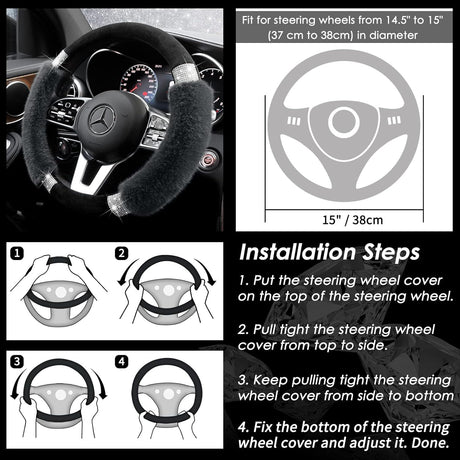 Fit for steering wheels from 14.5" to 15" (37 cm to 38cm) in diameter

15" / 38cm

1

2

3

4

Installation Steps

1. Put the steering wheel cover on the top of the steering wheel.

2. Pull tight the steering wheel cover from top to side.

3. Keep pulling tight the steering wheel cover from side to bottom

4. Fix the bottom of the steering wheel cover and adjust it. Done.