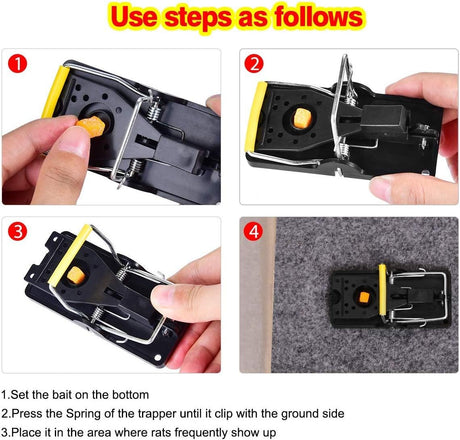 Use steps as follows

1

2

3

4

1.Set the bait on the bottom
2.Press the Spring of the trapper until it clip with the ground side
3.Place it in the area where rats frequently show up