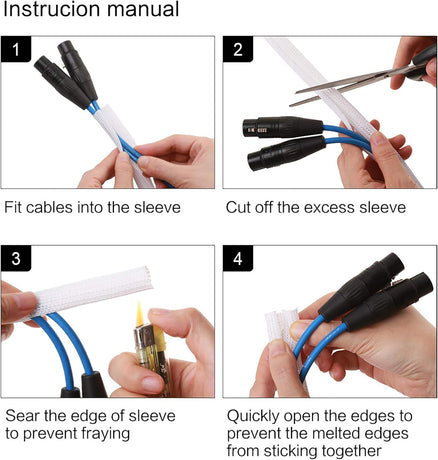 Instrucion manual

1

Fit cables into the sleeve

2

Cut off the excess sleeve

3

Sear the edge of sleeve to prevent fraying

4

Quickly open the edges to prevent the melted edges from sticking together