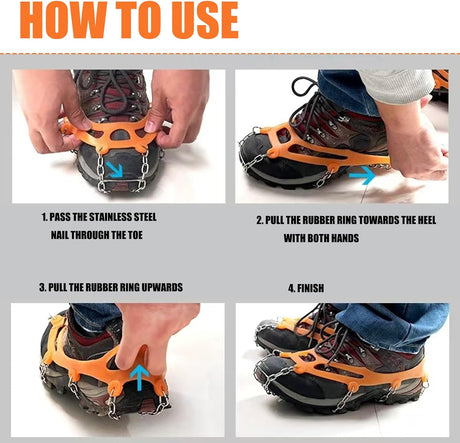 HOW TO USE

1. PASS THE STAINLESS STEEL NAIL THROUGH THE TOE

2. PULL THE RUBBER RING TOWARDS THE HEEL WITH BOTH HANDS

3. PULL THE RUBBER RING UPWARDS

4. FINISH