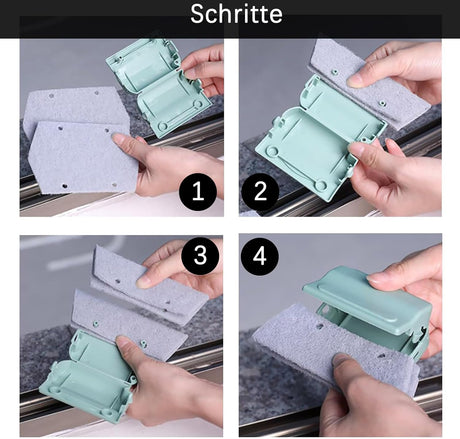 Schritte

1

2

3

4