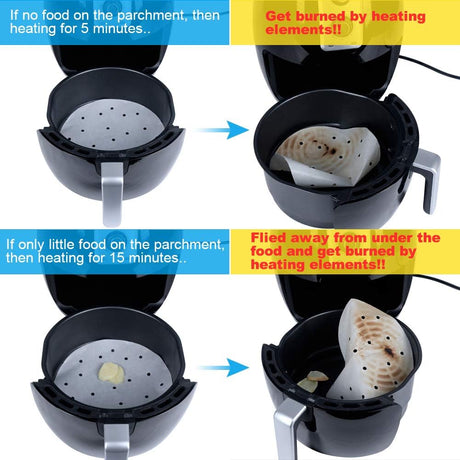 If no food on the parchment, then heating for 5 minutes..

Get burned by heating elements!!

If only little food on the parchment, then heating for 15 minutes..

Flied away from under the food and get burned by heating elements!!