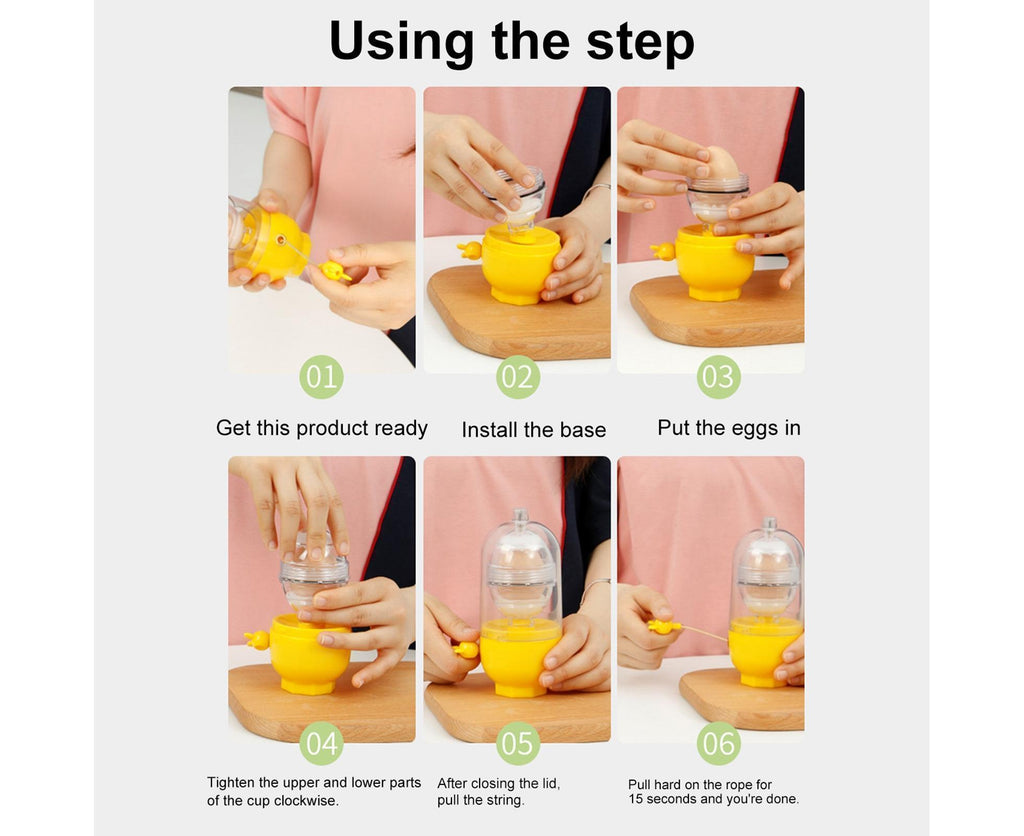 Using the step

01

Get this product ready

02

Install the base

03

Put the eggs in

04

Tighten the upper and lower parts of the cup clockwise.

05

After closing the lid, pull the string.

06

Pull hard on the rope for 15 seconds and you're done.