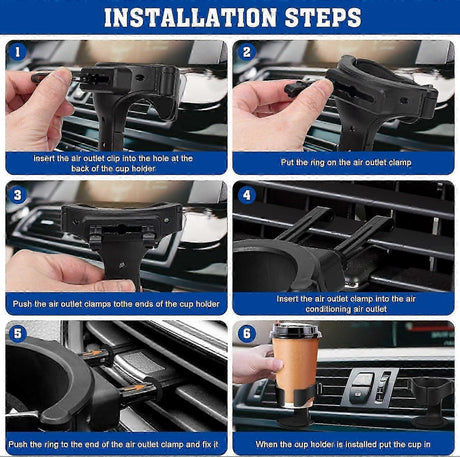 INSTALLATION STEPS

1

insert the air outlet clip into the hole at the back of the cup holder

2

Put the ring on the air outlet clamp

3

Push the air outlet clamps tothe ends of the cup holder

4

Insert the air outlet clamp into the air conditioning air outlet

5

Push the ring to the end of the air outlet clamp and fix it

6

When the cup holder is installed put the cup in