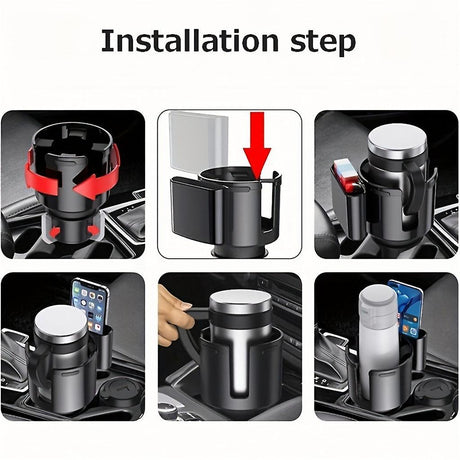 Installation step