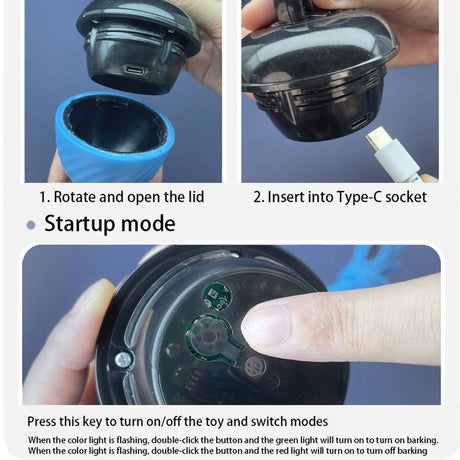 1. Rotate and open the lid

2. Insert into Type-C socket

Startup mode

Press this key to turn on/off the toy and switch modes

When the color light is flashing, double-click the button and the green light will turn on to turn on barking.
When the color light is flashing, double-click the button and the red light will turn on to turn off barking