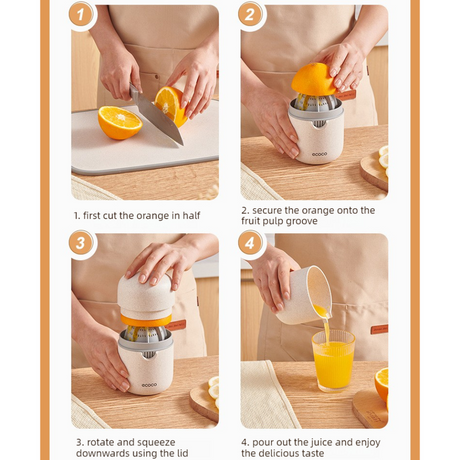 1

1. first cut the orange in half

2

ecoco

2. secure the orange onto the fruit pulp groove

3

ecoco

3. rotate and squeeze downwards using the lid

4

4. pour out the juice and enjoy the delicious taste