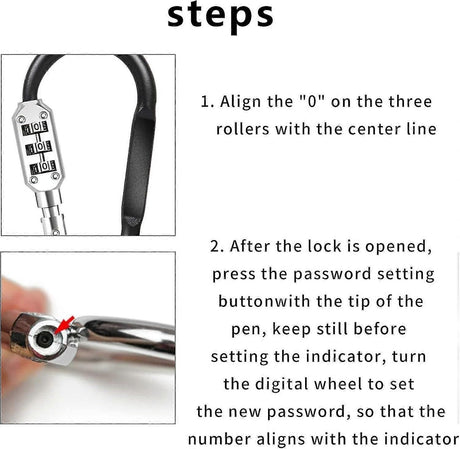 steps

1. Align the "0" on the three rollers with the center line

2. After the lock is opened, press the password setting buttonwith the tip of the pen, keep still before setting the indicator, turn the digital wheel to set the new password, so that the number aligns with the indicator