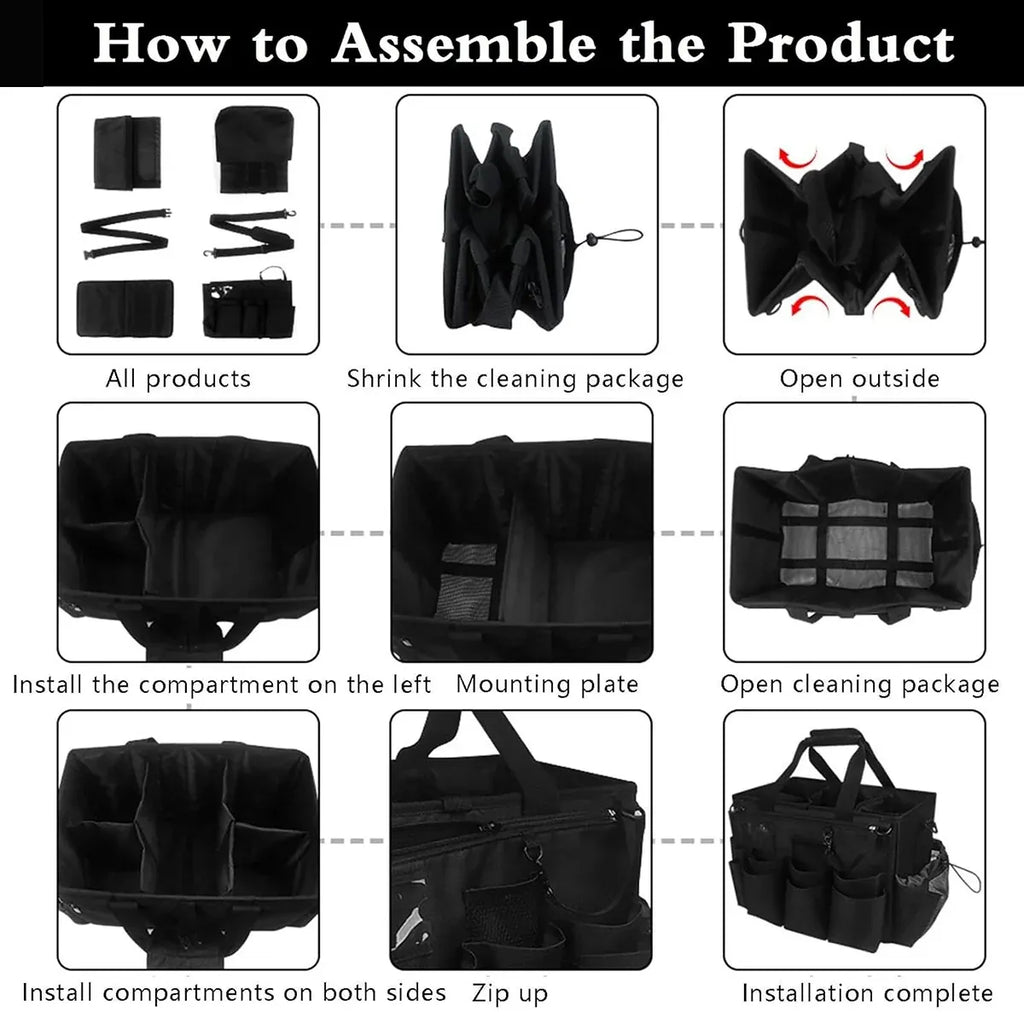 How to Assemble the Product

All products

Shrink the cleaning package

Open outside

Install the compartment on the left

Mounting plate

Open cleaning package

Install compartments on both sides

Zip up

Installation complete