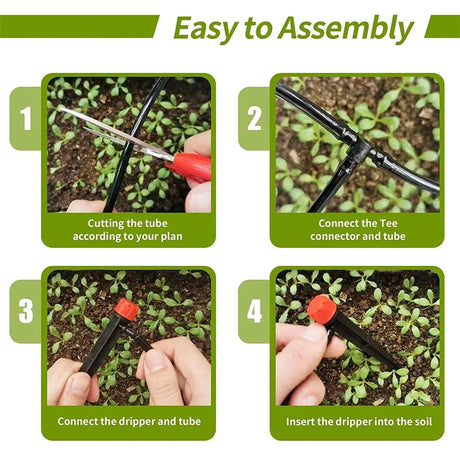 Easy to Assembly

1

Cutting the tube according to your plan

2

Connect the Tee connector and tube

3

Connect the dripper and tube

4

Insert the dripper into the soil