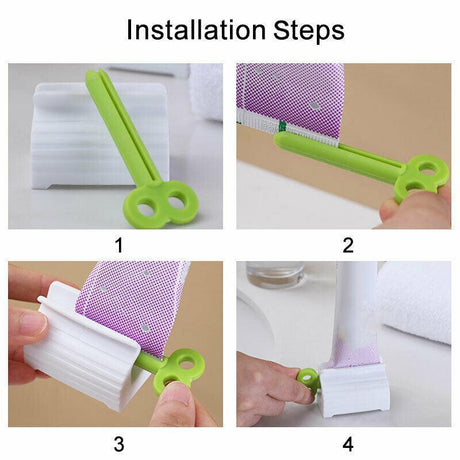 Installation Steps

1

2

3

4