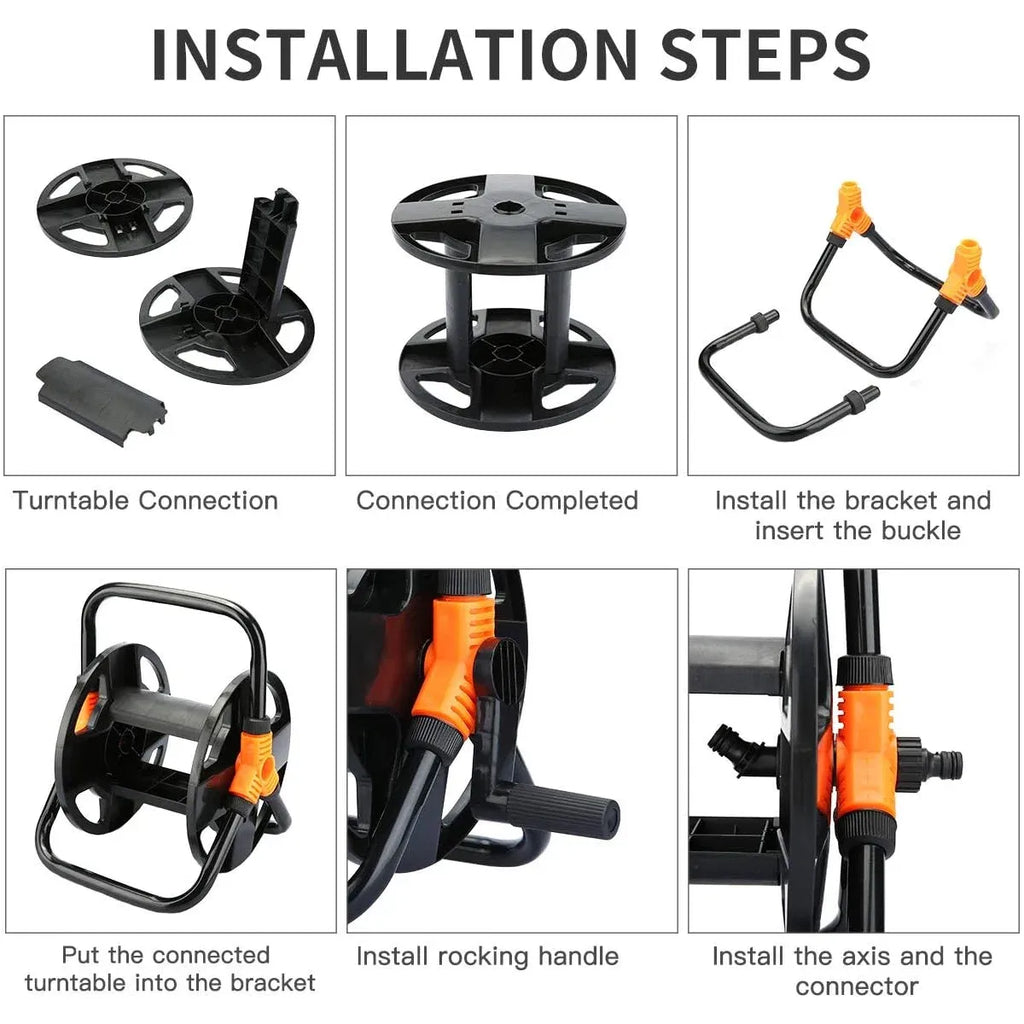 INSTALLATION STEPS

Turntable Connection

Connection Completed

Install the bracket and insert the buckle

Put the connected turntable into the bracket

Install rocking handle

Install the axis and the connector