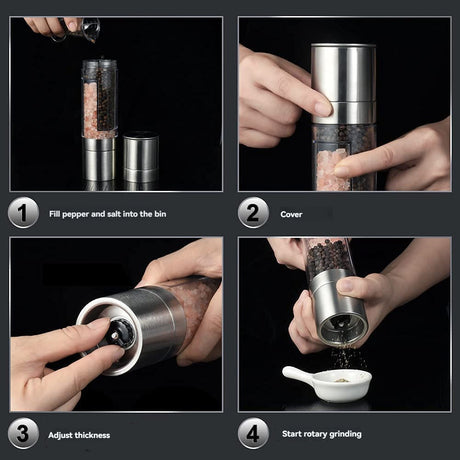 1 Fill pepper and salt into the bin

2 Cover

3 Adjust thickness

4 Start rotary grinding