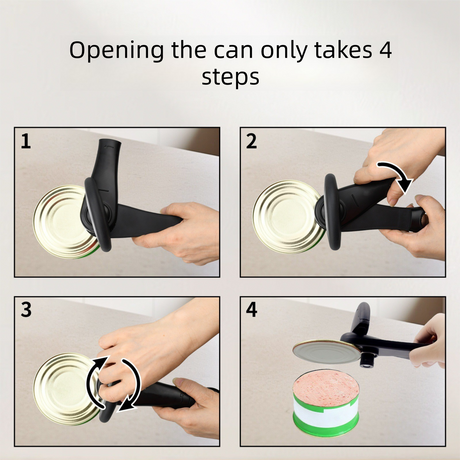 Opening the can only takes 4 steps

1

2

3

4